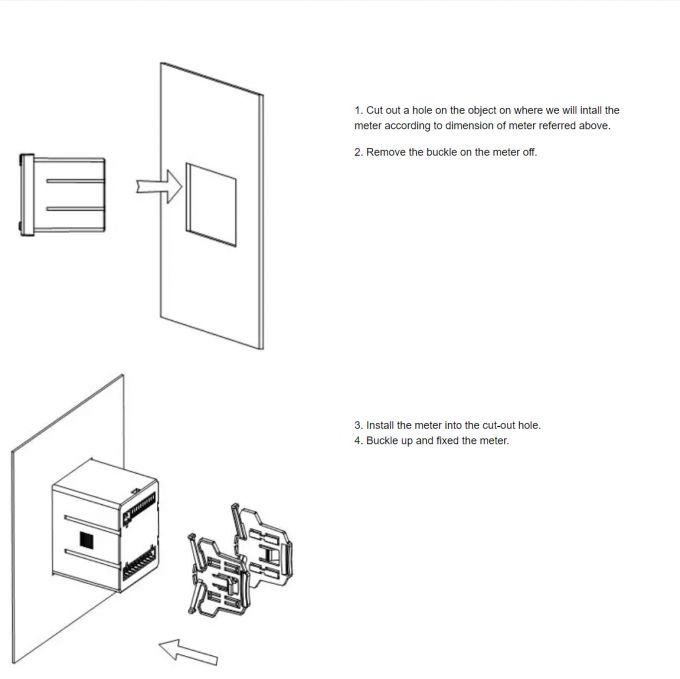 1. Cut out a hole on the object on where we will intall the meter according to dimension of meter referred above.

2. Remove the buckle on the meter off.

3. Install the meter into the cut-out hole.
4. Buckle up and fixed the meter.