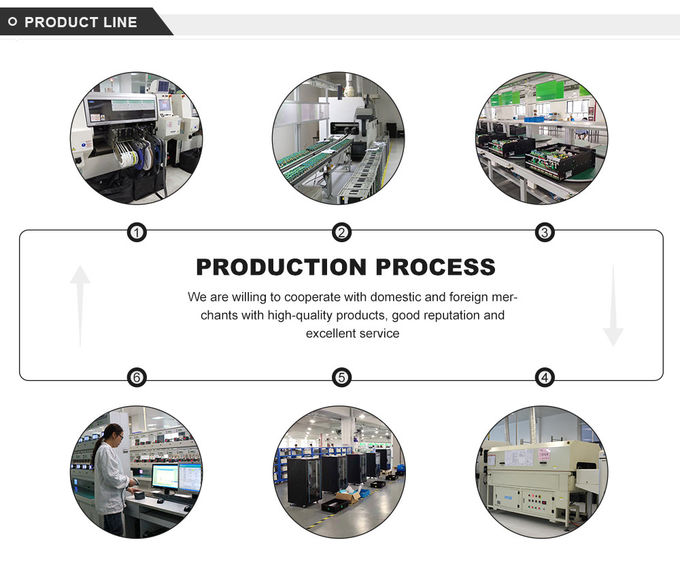 PRODUCT LINE

1

2

3

PRODUCTION PROCESS

We are willing to cooperate with domestic and foreign merchants with high-quality products, good reputation and excellent service

6

5

4